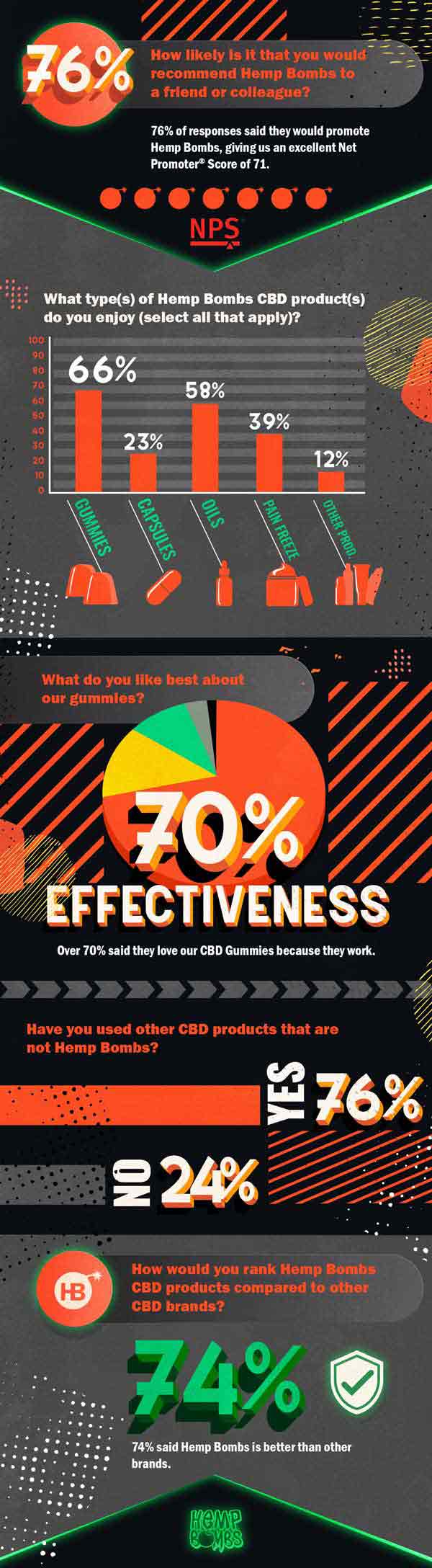 76%

How likely is it that you would recommend Hemp Bombs to a friend or colleague?

76% of responses said they would promote Hemp Bombs, giving us an excellent Net Promoter® Score of 71.

NPS

What type(s) of Hemp Bombs CBD product(s) do you enjoy (select all that apply)?

100
90
80
70
60
50
40
30
20
10
0

66%
23%
58%
39%
12%

GUMMIES
CAPSULES
OILS
PAIN FREEZE
OTHER PROD.

What do you like best about our gummies?

70%
EFFECTIVENESS

Over 70% said they love our CBD Gummies because they work.

Have you used other CBD products that are not Hemp Bombs?

YES 76%

NO 24%

HB

How would you rank Hemp Bombs CBD products compared to other CBD brands?

74%

74% said Hemp Bombs is better than other brands.

HEMP BOMBS