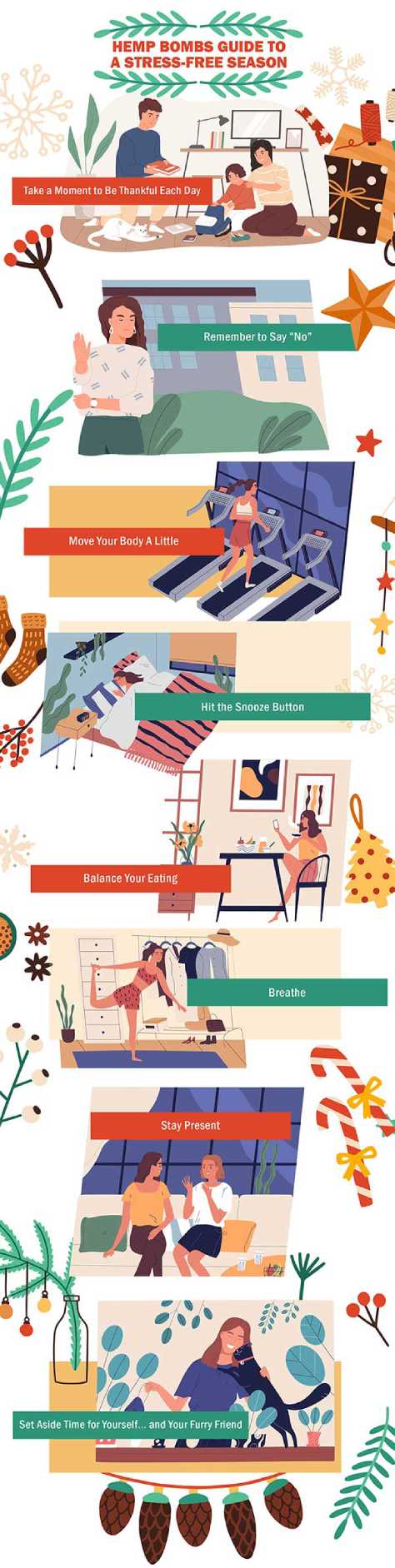 HEMP BOMBS GUIDE TO A STRESS-FREE SEASON

Take a Moment to Be Thankful Each Day

Remember to Say "No"

Move Your Body A Little

Hit the Snooze Button

Balance Your Eating

Breathe

Stay Present

Set Aside Time for Yourself... and Your Furry Friend